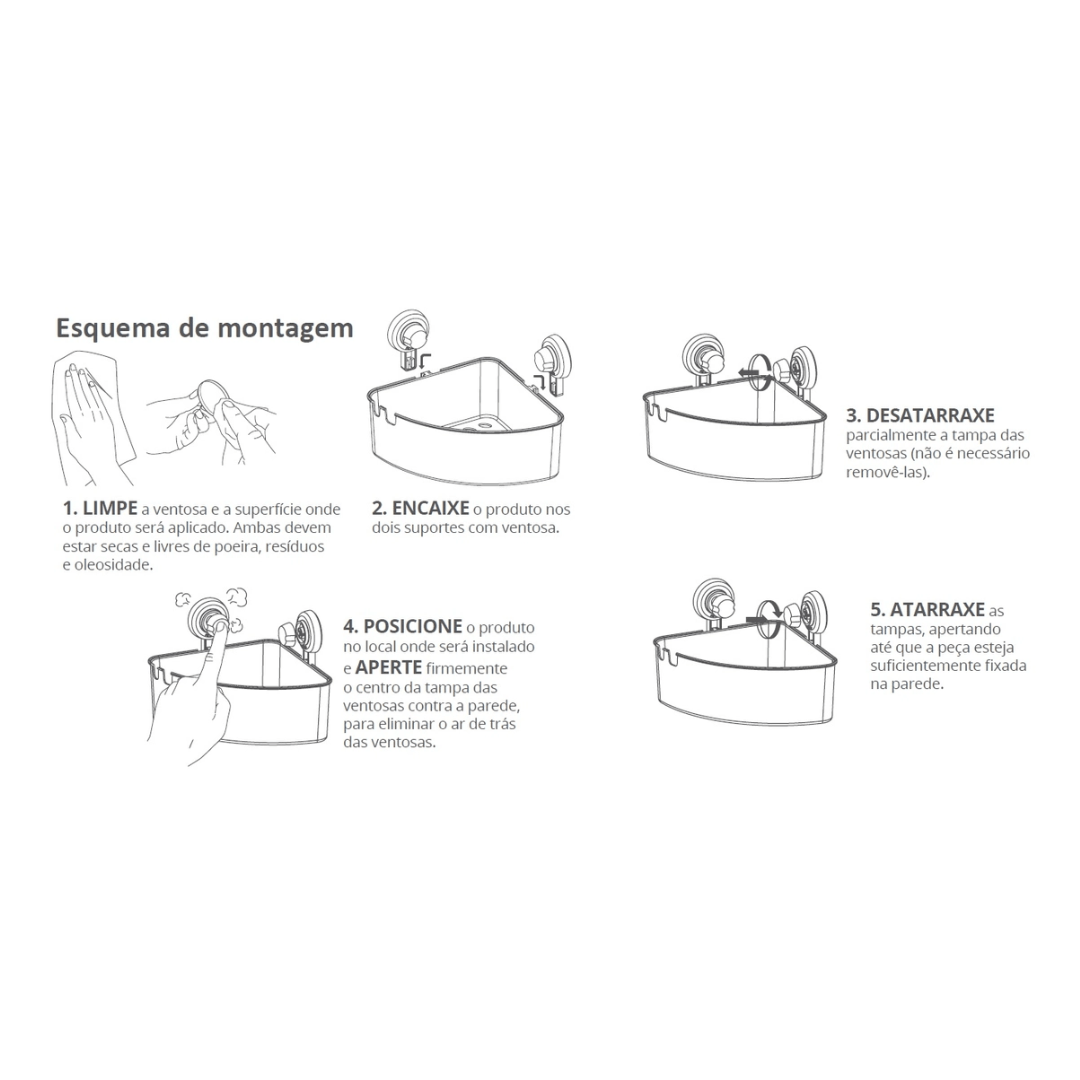 Esquema de montagem

1. LIMPE a ventosa e a superfície onde o produto será aplicado. Ambas devem estar secas e livres de poeira, resíduos e oleosidade.

2. ENCAIXE o produto nos dois suportes com ventosa.

3. DESATARRAXE parcialmente a tampa das ventosas (não é necessário removê-las).

4. POSICIONE o produto no local onde será instalado e APERTE firmemente o centro da tampa das ventosas contra a parede, para eliminar o ar de trás das ventosas.

5. ATARRAXE as tampas, apertando até que a peça esteja suficientemente fixada na parede.