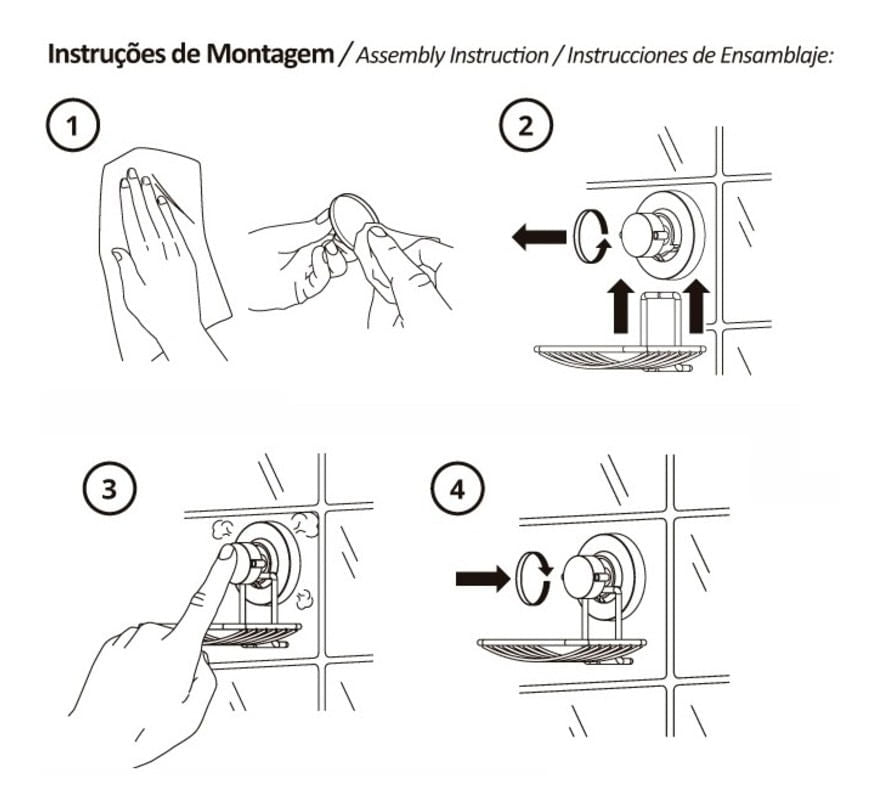 Instruções de Montagem / Assembly Instruction / Instrucciones de Ensamblaje:

1

2

3

4