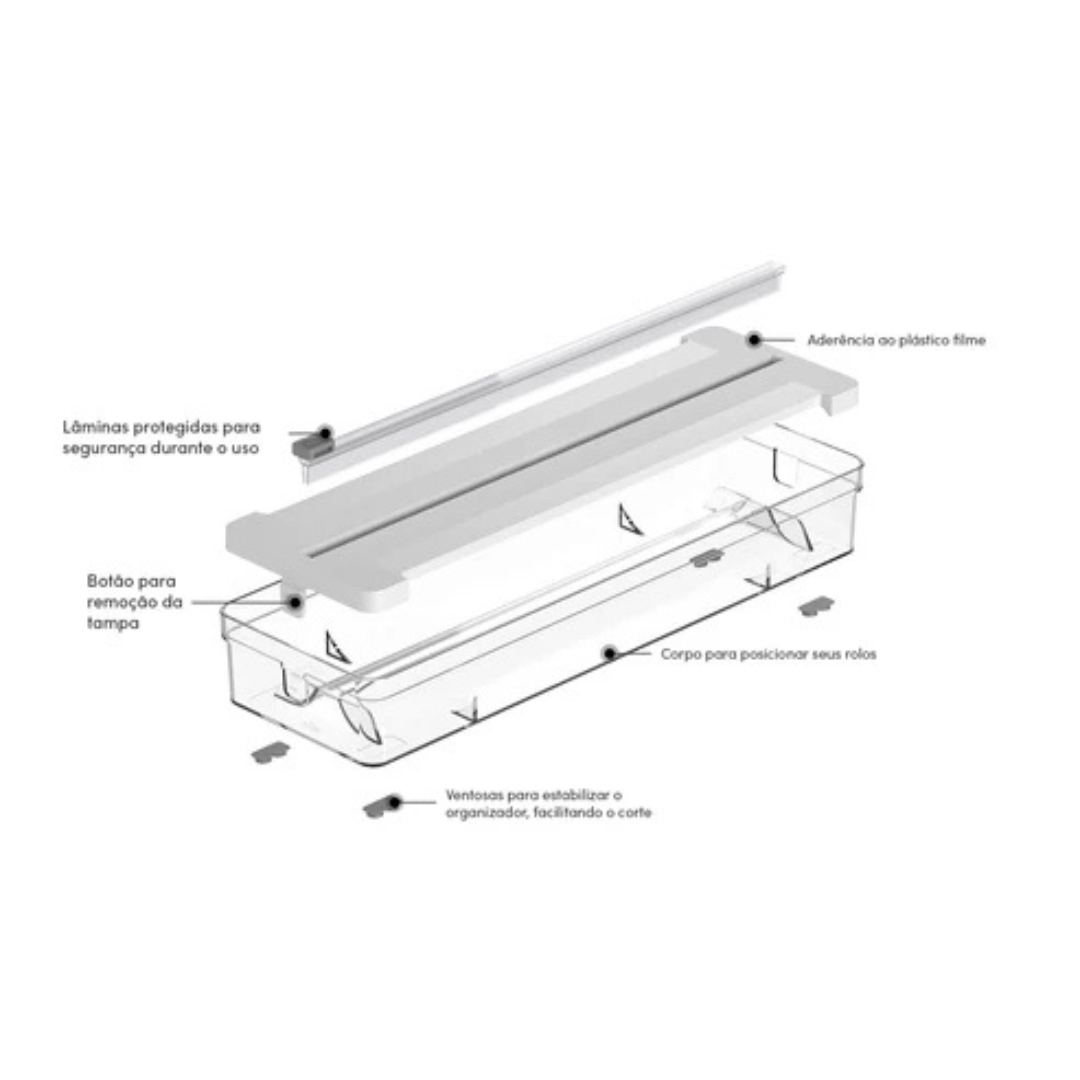 Aderência ao plástico filme

Lâminas protegidas para segurança durante o uso

Botão para remoção da tampa

Corpo para posicionar seus rolos

Ventosas para estabilizar o organizador, facilitando o corte