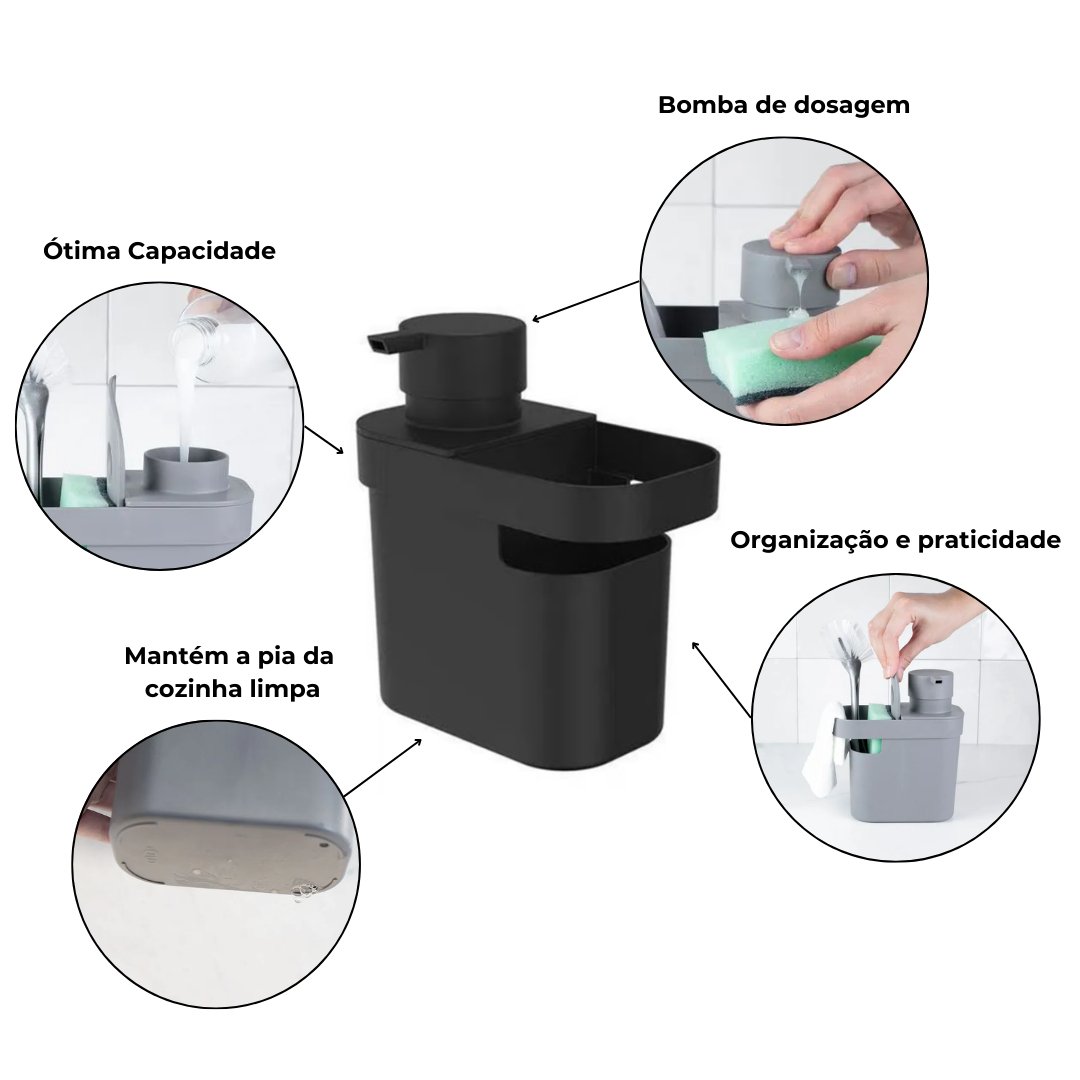 Bomba de dosagem

Ótima Capacidade

Organização e praticidade

Mantém a pia da cozinha limpa