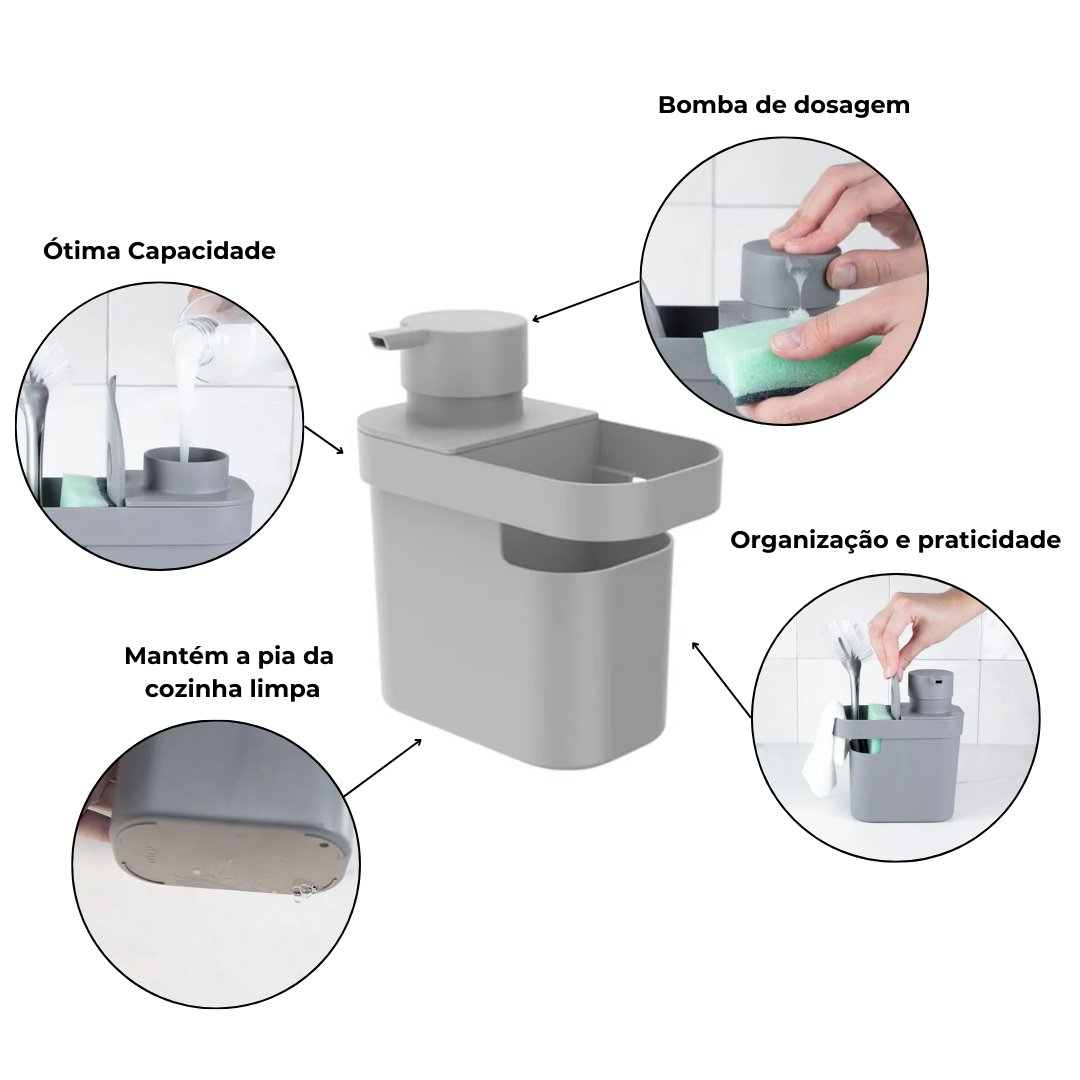 Bomba de dosagem

Ótima Capacidade

Organização e praticidade

Mantém a pia da cozinha limpa